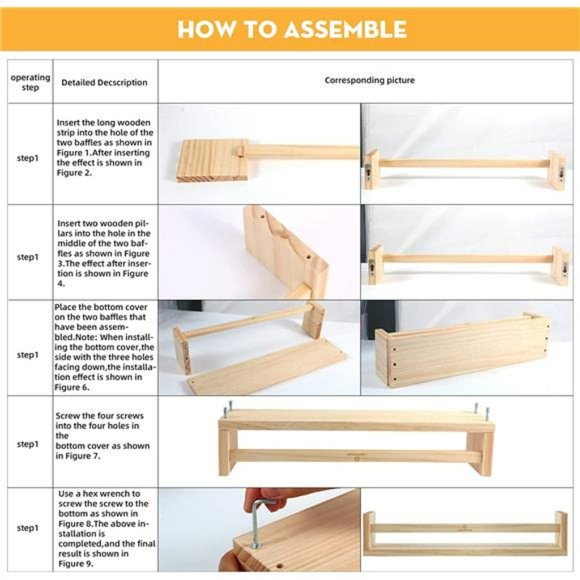 HOW TO ASSEMBLE

| operating step | Detailed Decscription | Corresponding picture |
|---|---|---|
| step1 | Insert the long wooden strip into the hole of the two baffles as shown in Figure 1.After inserting the effect is shown in Figure 2. | |
| step1 | Insert two wooden pillars into the hole in the middle of the two baffles as shown in Figure 3.The effect after insertion is shown in Figure 4. | |
| step1 | Place the bottom cover on the two baffles that have been assembled.Note: When installing the bottom cover,the side with the three holes facing down,the installation effect is shown in Figure 6. | |
| step1 | Screw the four screws into the four holes in the bottom cover as shown in Figure 7. | |
| step1 | Use a hex wrench to screw the screw to the bottom as shown in Figure 8.The above installation is completed,and the final result is shown in Figure 9. | |